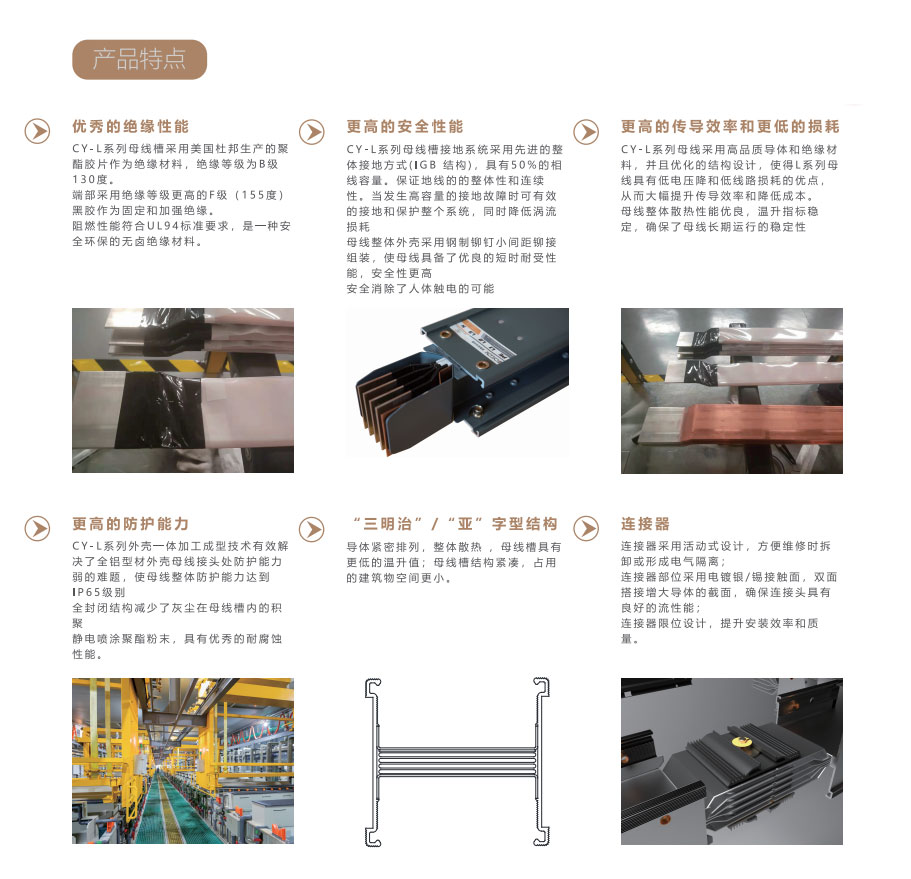 产品特点

优秀的绝缘性能

CY-L系列母线槽采用美国杜邦生产的聚酯胶片作为绝缘材料，绝缘等级为B级130度。
端部采用绝缘等级更高的F级（155度）黑胶作为固定和加强绝缘。
阻燃性能符合UL94标准要求，是一种安全环保的无卤绝缘材料。

更高的安全性能

CY-L系列母线槽接地系统采用先进的整体接地方式(IGB 结构)，具有50%的相线容量。保证地线的的整体性和连续性。当发生高容量的接地故障时可有效的接地和保护整个系统，同时降低涡流损耗
母线整体外壳采用钢制铆钉小间距铆接组装，使母线具备了优良的短时耐受性能，安全性更高
安全消除了人体触电的可能

更高的传导效率和更低的损耗

CY-L系列母线采用高品质导体和绝缘材料，并且优化的结构设计，使得L系列母线具有低电压降和低线路损耗的优点，从而大幅提升传导效率和降低成本。
母线整体散热性能优良，温升指标稳定，确保了母线长期运行的稳定性

更高的防护能力

CY-L系列外壳一体加工成型技术有效解决了全铝型材外壳母线接头处防护能力弱的难题，使母线整体防护能力达到IP65级别
全封闭结构减少了灰尘在母线槽内的积聚
静电喷涂聚酯粉末，具有优秀的耐腐蚀性能。

“三明治”/“亚”字型结构

导体紧密排列，整体散热，母线槽具有更低的温升值；母线槽结构紧凑，占用的建筑物空间更小。

连接器

连接器采用活动式设计，方便维修时拆卸或形成电气隔离；
连接器部位采用电镀银/锡接触面，双面搭接增大导体的截面，确保连接头具有良好的流性能；
连接器限位设计，提升安装效率和质量。